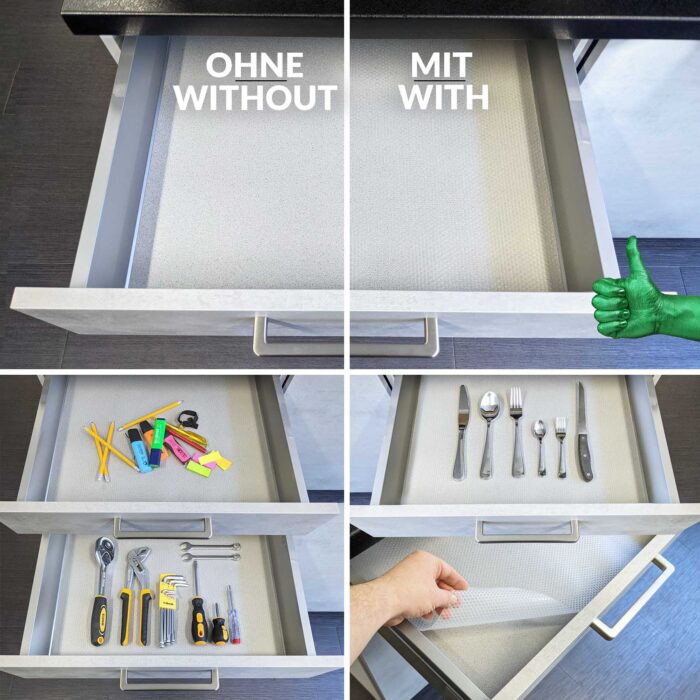 OHNE
WITHOUT

MIT
WITH