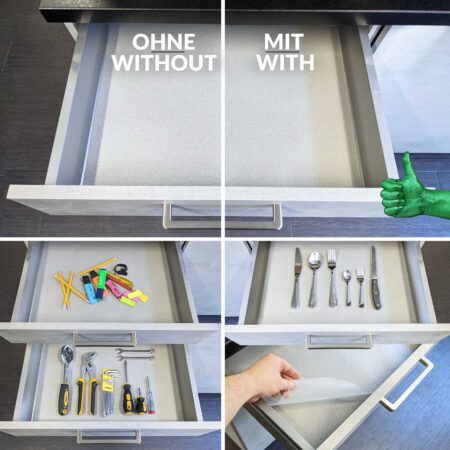 OHNE
WITHOUT

MIT
WITH